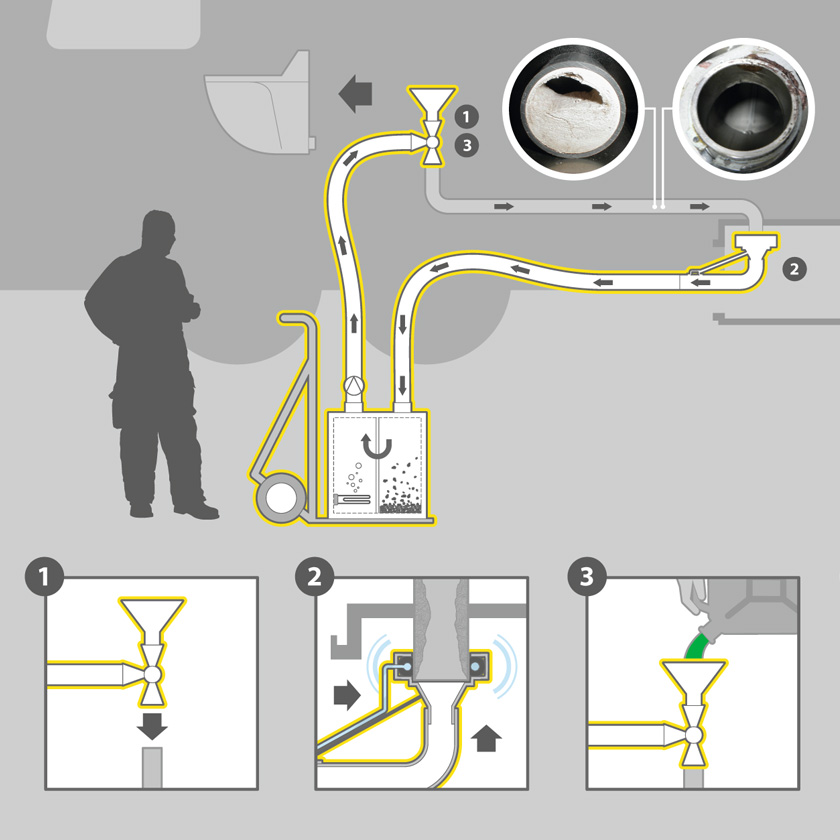 1
3
2
1
2
3